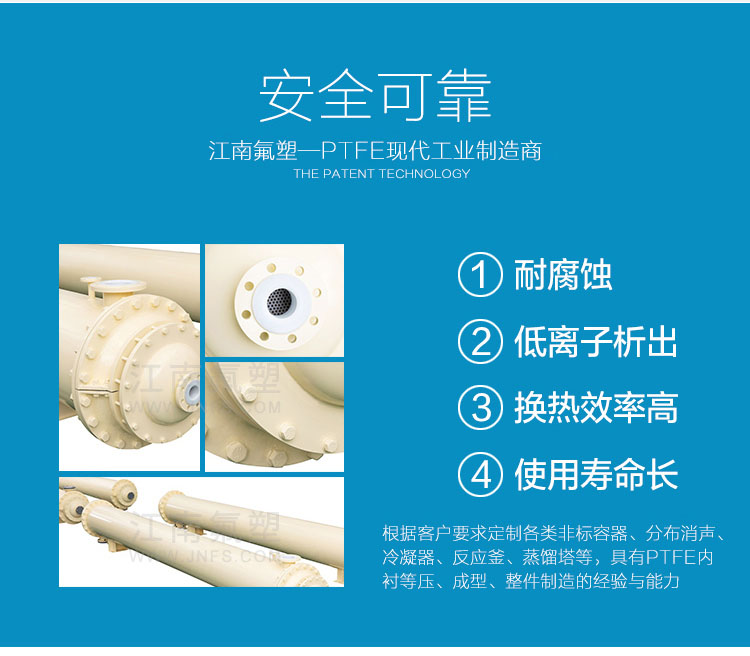 安全可靠

江南氟塑—PTFE现代工业制造商
THE PATENT TECHNOLOGY

江南氟塑
WWW.JNFS.COM

江南氟塑
WWW.JNFS.COM

① 耐腐蚀

② 低离子析出

③ 换热效率高

④ 使用寿命长

根据客户要求定制各类非标容器、分布消声、冷凝器、反应釜、蒸馏塔等，具有PTFE内衬等压、成型、整件制造的经验与能力